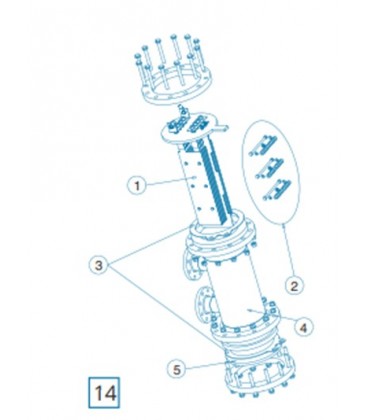 1

2

3

4

5

14